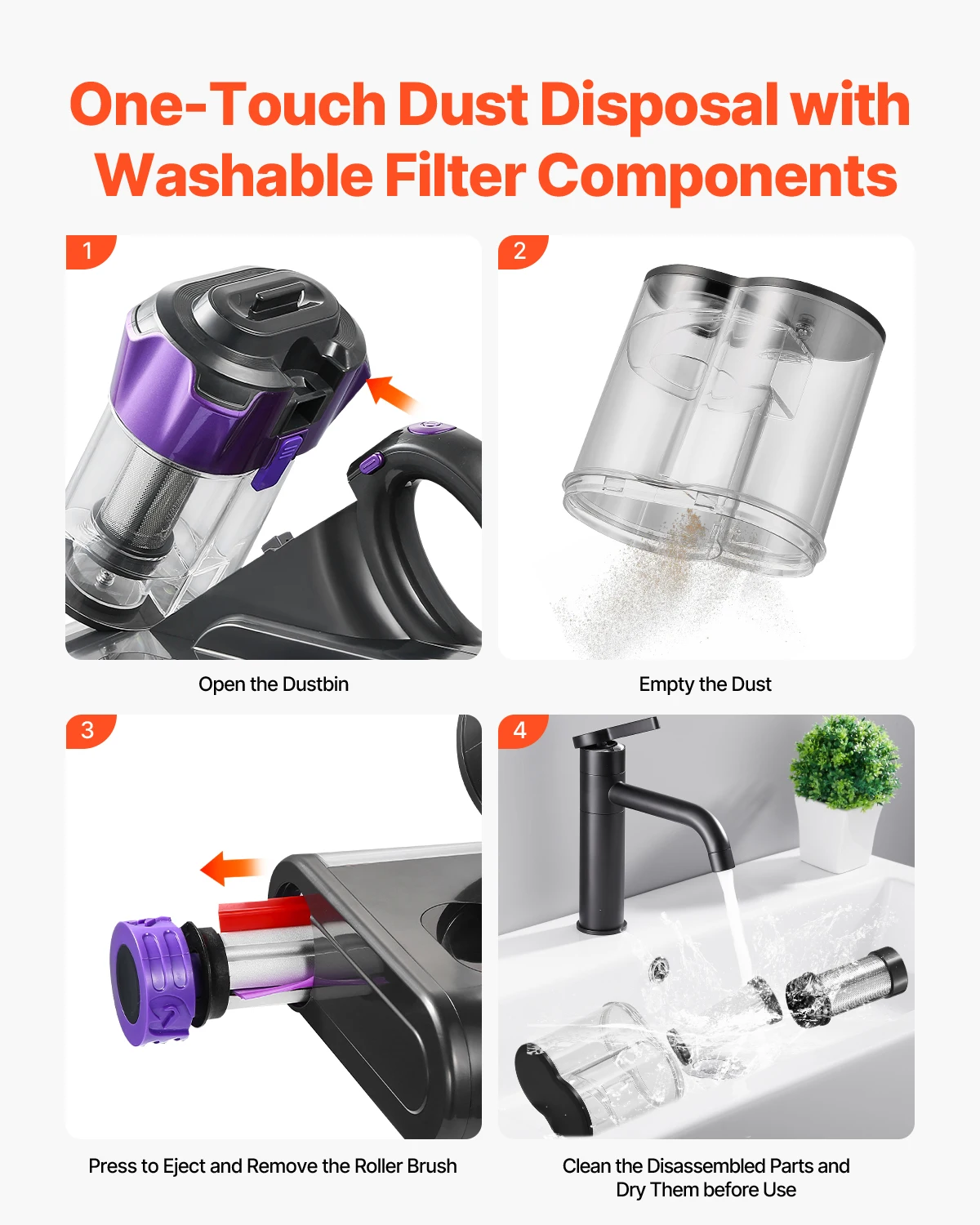 One-Touch Dust Disposal with Washable Filter Components

1

Open the Dustbin

2

Empty the Dust

3

Press to Eject and Remove the Roller Brush

4

Clean the Disassembled Parts and Dry Them before Use